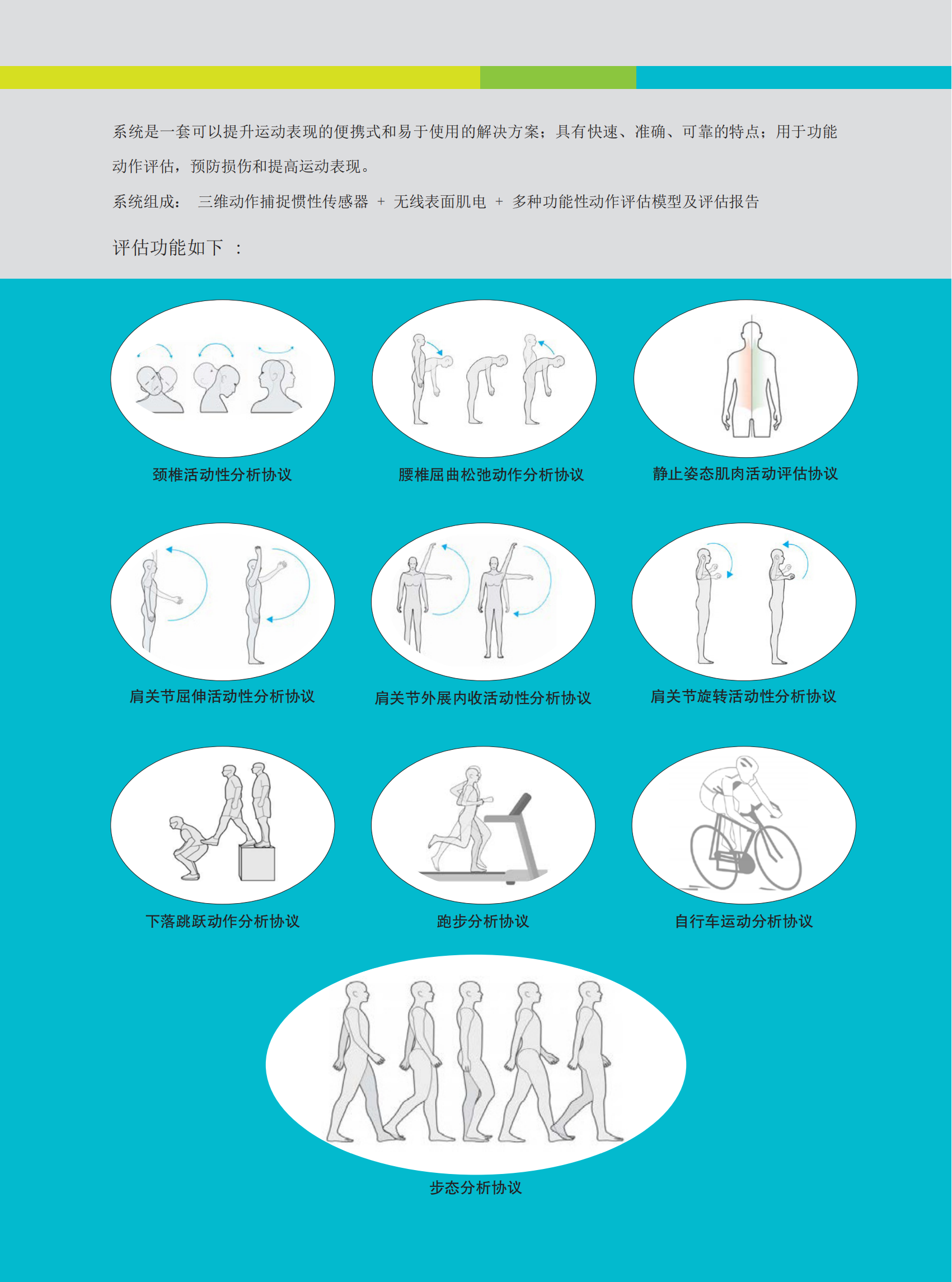 系统是一套可以提升运动表现的便携式和易于使用的解决方案；具有快速、准确、可靠的特点；用于功能动作评估，预防损伤和提高运动表现。

系统组成： 三维动作捕捉惯性传感器 + 无线表面肌电 + 多种功能性动作评估模型及评估报告

评估功能如下 ：

颈椎活动性分析协议

腰椎屈曲松弛动作分析协议

静止姿态肌肉活动评估协议

肩关节屈伸活动性分析协议

肩关节外展内收活动性分析协议

肩关节旋转活动性分析协议

下落跳跃动作分析协议

跑步分析协议

自行车运动分析协议

步态分析协议